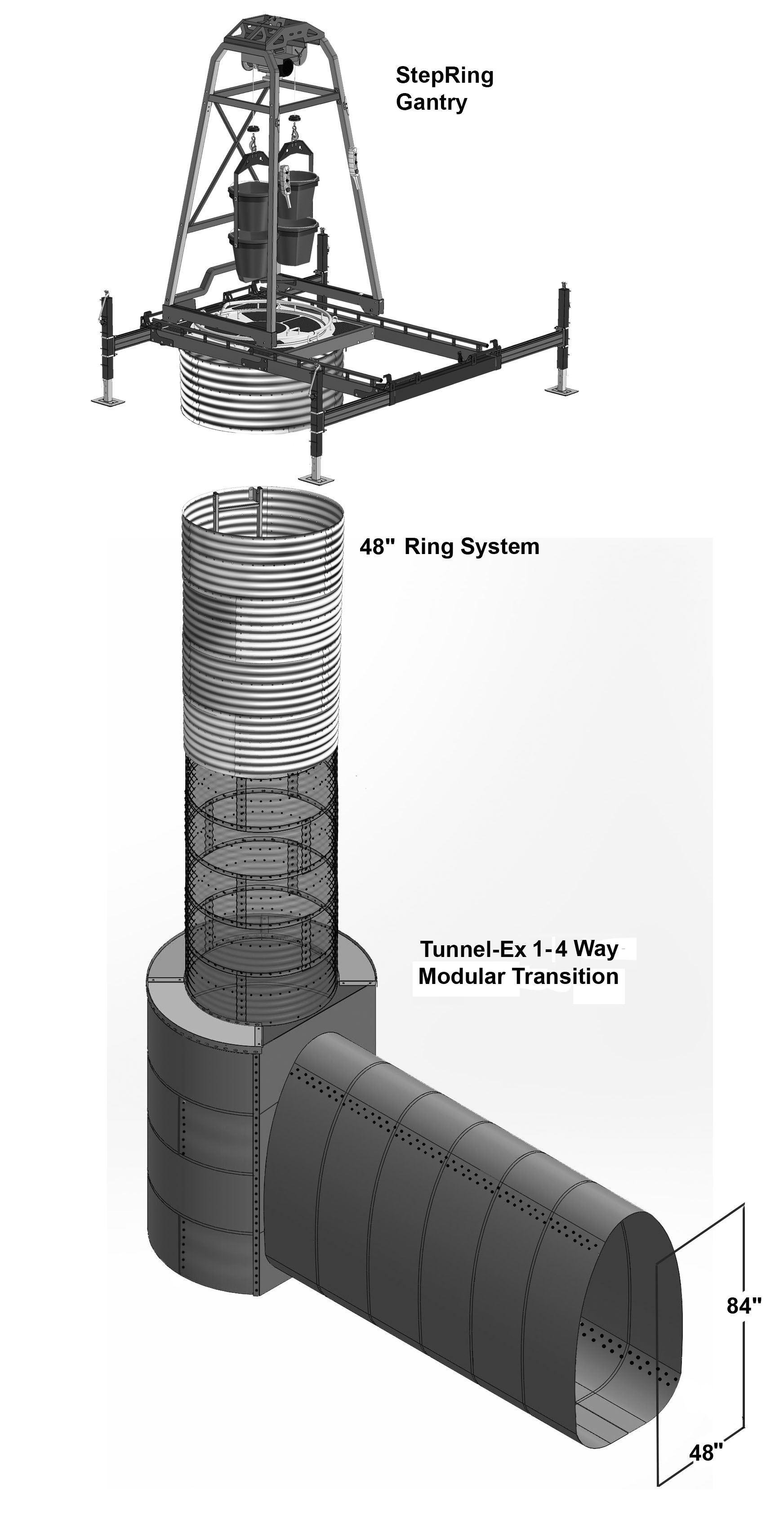 StepRing Gantry

48" Ring System

Tunnel-Ex 1-4 Way Modular Transition

84"

48"